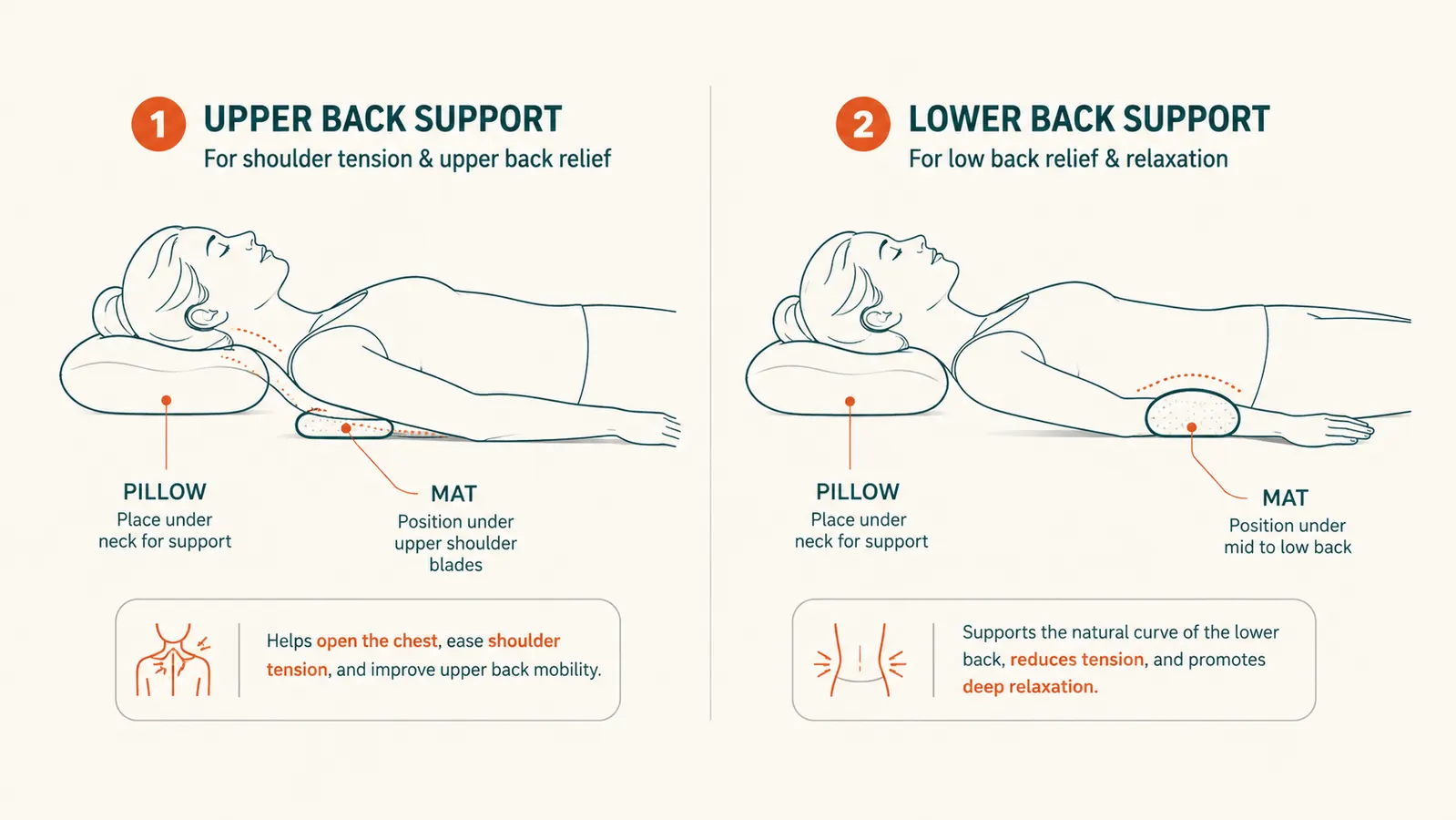 1 UPPER BACK SUPPORT
For shoulder tension & upper back relief

PILLOW
Place under neck for support

MAT
Position under upper shoulder blades

Helps open the chest, ease shoulder tension, and improve upper back mobility.

2 LOWER BACK SUPPORT
For low back relief & relaxation

PILLOW
Place under neck for support

MAT
Position under mid to low back

Supports the natural curve of the lower back, reduces tension, and promotes deep relaxation.