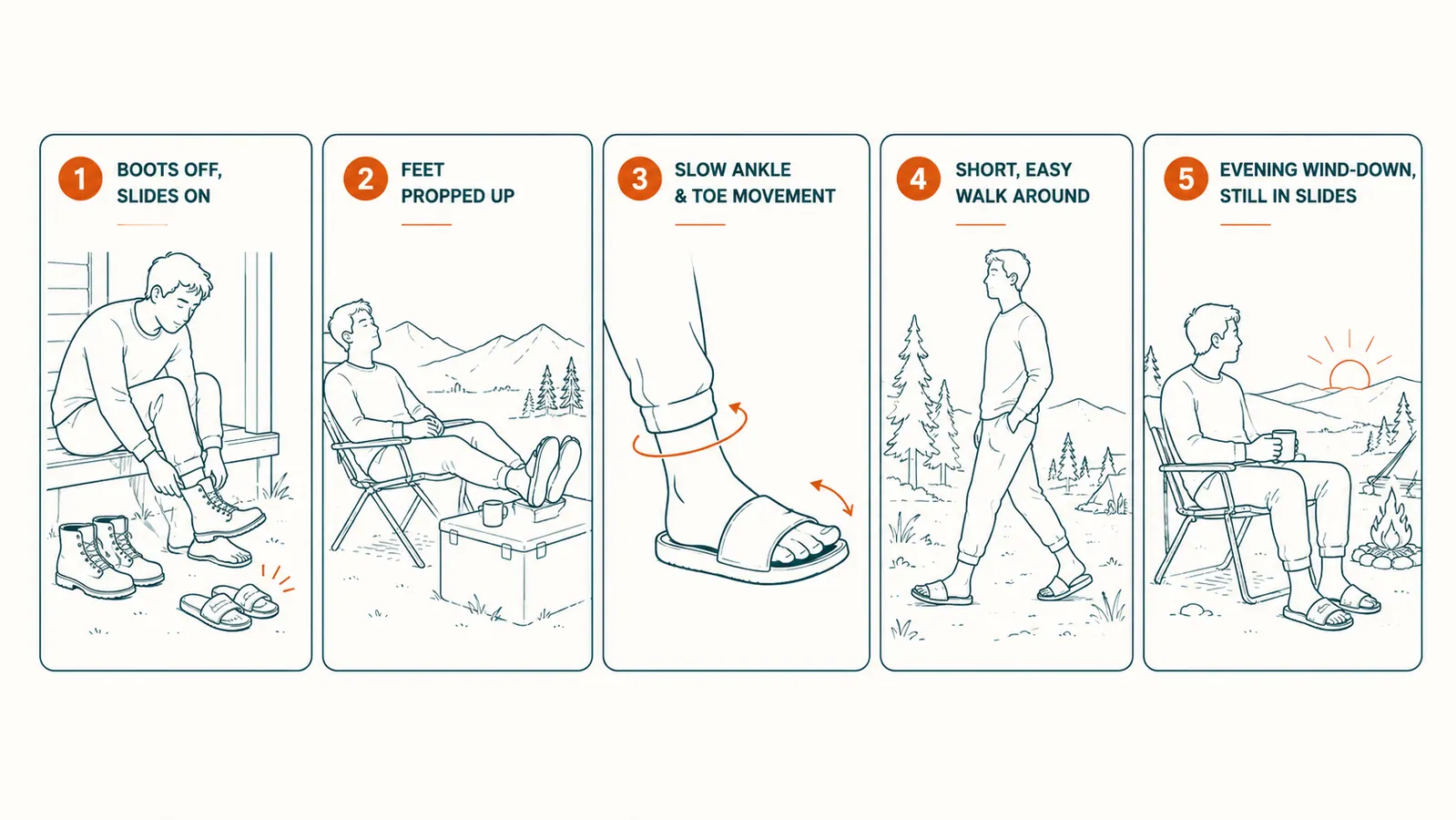 1 BOOTS OFF, SLIDES ON

2 FEET PROPPED UP

3 SLOW ANKLE & TOE MOVEMENT

4 SHORT, EASY WALK AROUND

5 EVENING WIND-DOWN, STILL IN SLIDES